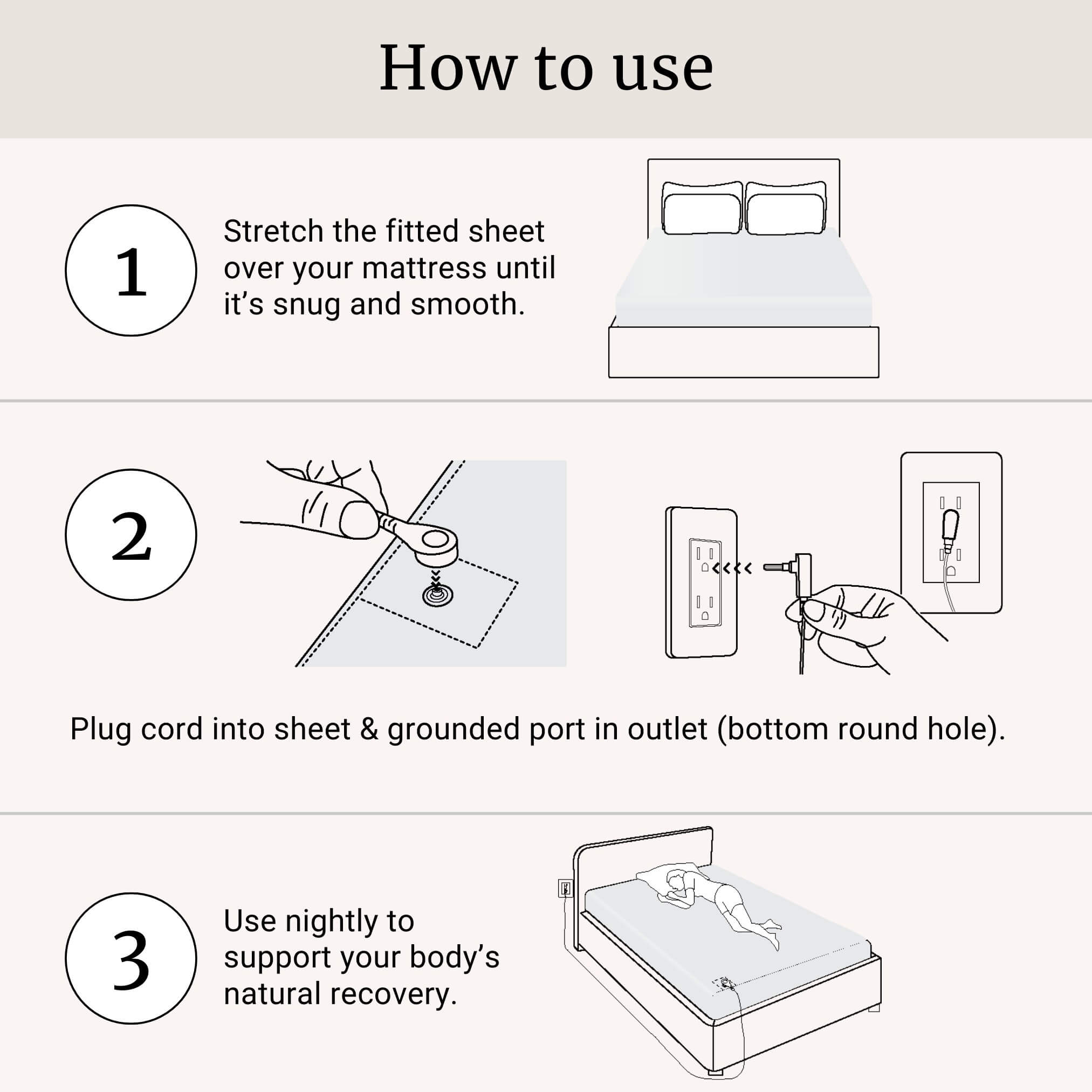 How to use

1

Stretch the fitted sheet over your mattress until it's snug and smooth.

2

Plug cord into sheet & grounded port in outlet (bottom round hole).

3

Use nightly to support your body's natural recovery.