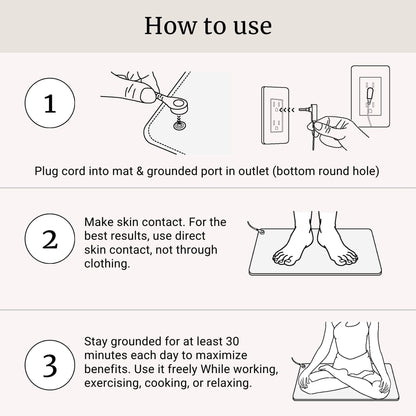 How to use

1

Plug cord into mat & grounded port in outlet (bottom round hole)

2

Make skin contact. For the best results, use direct skin contact, not through clothing.

3

Stay grounded for at least 30 minutes each day to maximize benefits. Use it freely While working, exercising, cooking, or relaxing.