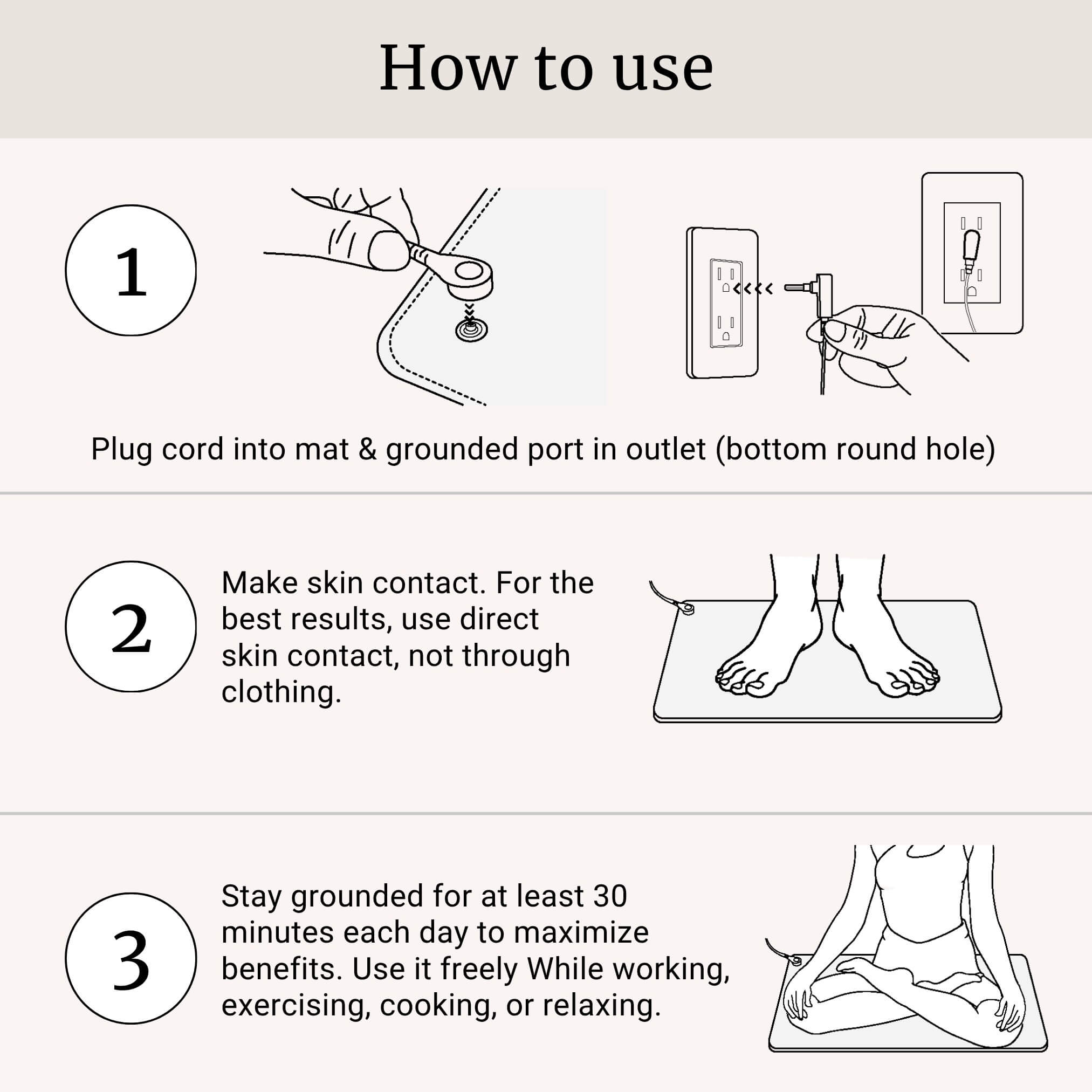 How to use

1

Plug cord into mat & grounded port in outlet (bottom round hole)

2

Make skin contact. For the best results, use direct skin contact, not through clothing.

3

Stay grounded for at least 30 minutes each day to maximize benefits. Use it freely While working, exercising, cooking, or relaxing.