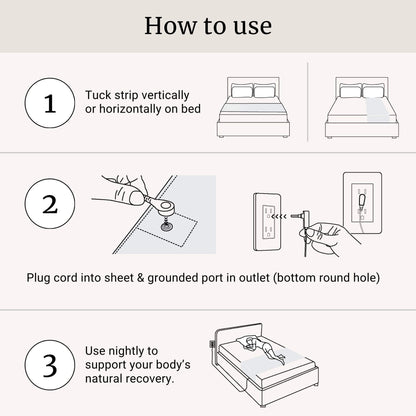 How to use

1

Tuck strip vertically or horizontally on bed

2

Plug cord into sheet & grounded port in outlet (bottom round hole)

3

Use nightly to support your body's natural recovery.